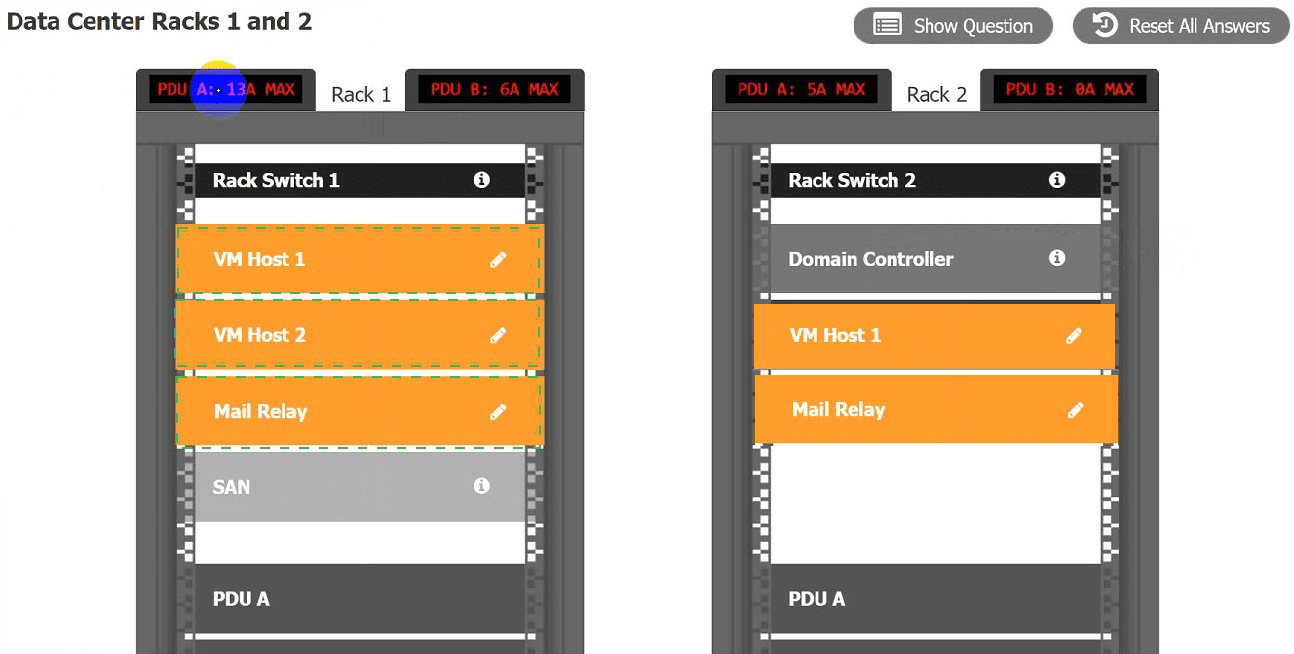 Data Center Racks 1 and 2

Show Question

Reset All Answers

PDU A: 13A MAX

Rack 1

PDU B: 6A MAX

Rack Switch 1

VM Host 1

VM Host 2

Mail Relay

SAN

PDU A

PDU A: 5A MAX

Rack 2

PDU B: 0A MAX

Rack Switch 2

Domain Controller

VM Host 1

Mail Relay

PDU A