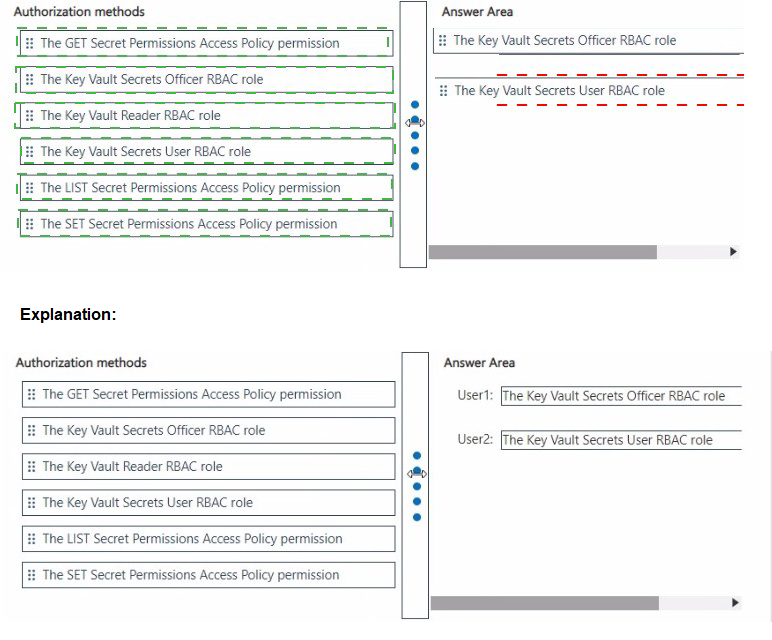 Authorization methods

The GET Secret Permissions Access Policy permission

The Key Vault Secrets Officer RBAC role

The Key Vault Reader RBAC role

The Key Vault Secrets User RBAC role

The LIST Secret Permissions Access Policy permission

The SET Secret Permissions Access Policy permission

Answer Area

The Key Vault Secrets Officer RBAC role

The Key Vault Secrets User RBAC role

Explanation:

Authorization methods

The GET Secret Permissions Access Policy permission

The Key Vault Secrets Officer RBAC role

The Key Vault Reader RBAC role

The Key Vault Secrets User RBAC role

The LIST Secret Permissions Access Policy permission

The SET Secret Permissions Access Policy permission

Answer Area

User1: The Key Vault Secrets Officer RBAC role

User2: The Key Vault Secrets User RBAC role