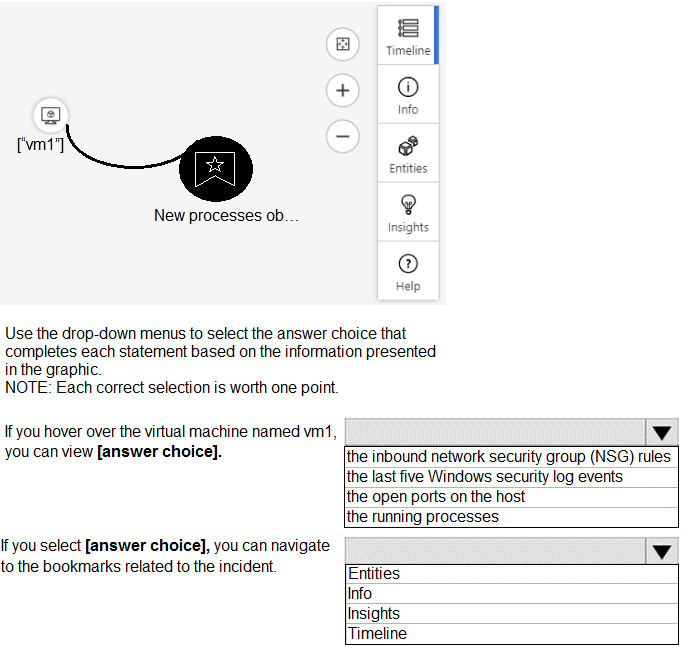 Timeline

Info

Entities

Insights

Help

[“vm1”]

New processes ob…

Use the drop-down menus to select the answer choice that completes each statement based on the information presented in the graphic.
NOTE: Each correct selection is worth one point.

If you hover over the virtual machine named vm1, you can view **[answer choice].**

the inbound network security group (NSG) rules
the last five Windows security log events
the open ports on the host
the running processes

If you select **[answer choice],** you can navigate to the bookmarks related to the incident.

Entities
Info
Insights
Timeline