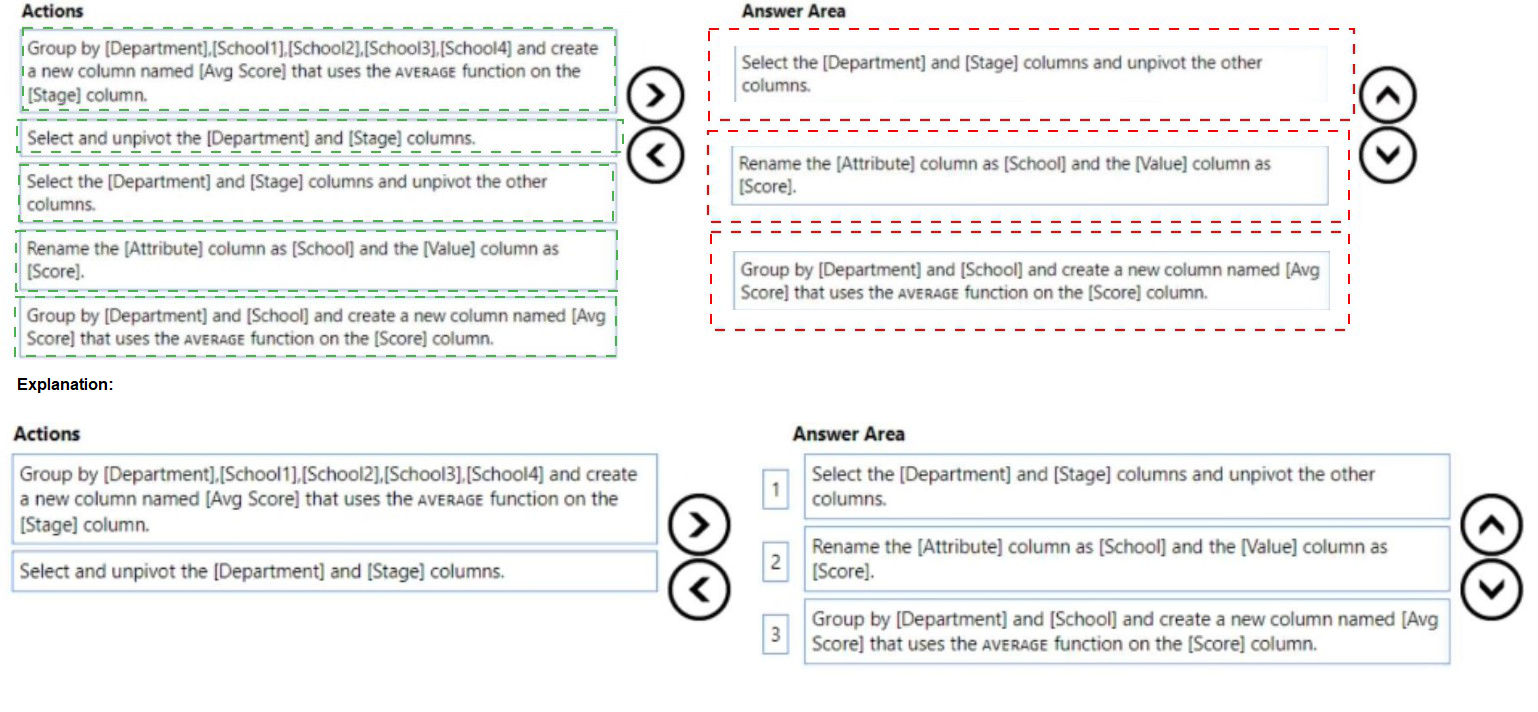 Actions

Group by [Department],[School1],[School2],[School3],[School4] and create a new column named [Avg Score] that uses the AVERAGE function on the [Stage] column.

Select and unpivot the [Department] and [Stage] columns.

Select the [Department] and [Stage] columns and unpivot the other columns.

Rename the [Attribute] column as [School] and the [Value] column as [Score].

Group by [Department] and [School] and create a new column named [Avg Score] that uses the AVERAGE function on the [Score] column.

Answer Area

Select the [Department] and [Stage] columns and unpivot the other columns.

Rename the [Attribute] column as [School] and the [Value] column as [Score].

Group by [Department] and [School] and create a new column named [Avg Score] that uses the AVERAGE function on the [Score] column.

Explanation:

Actions

Group by [Department],[School1],[School2],[School3],[School4] and create a new column named [Avg Score] that uses the AVERAGE function on the [Stage] column.

Select and unpivot the [Department] and [Stage] columns.

Answer Area

1 Select the [Department] and [Stage] columns and unpivot the other columns.

2 Rename the [Attribute] column as [School] and the [Value] column as [Score].

3 Group by [Department] and [School] and create a new column named [Avg Score] that uses the AVERAGE function on the [Score] column.