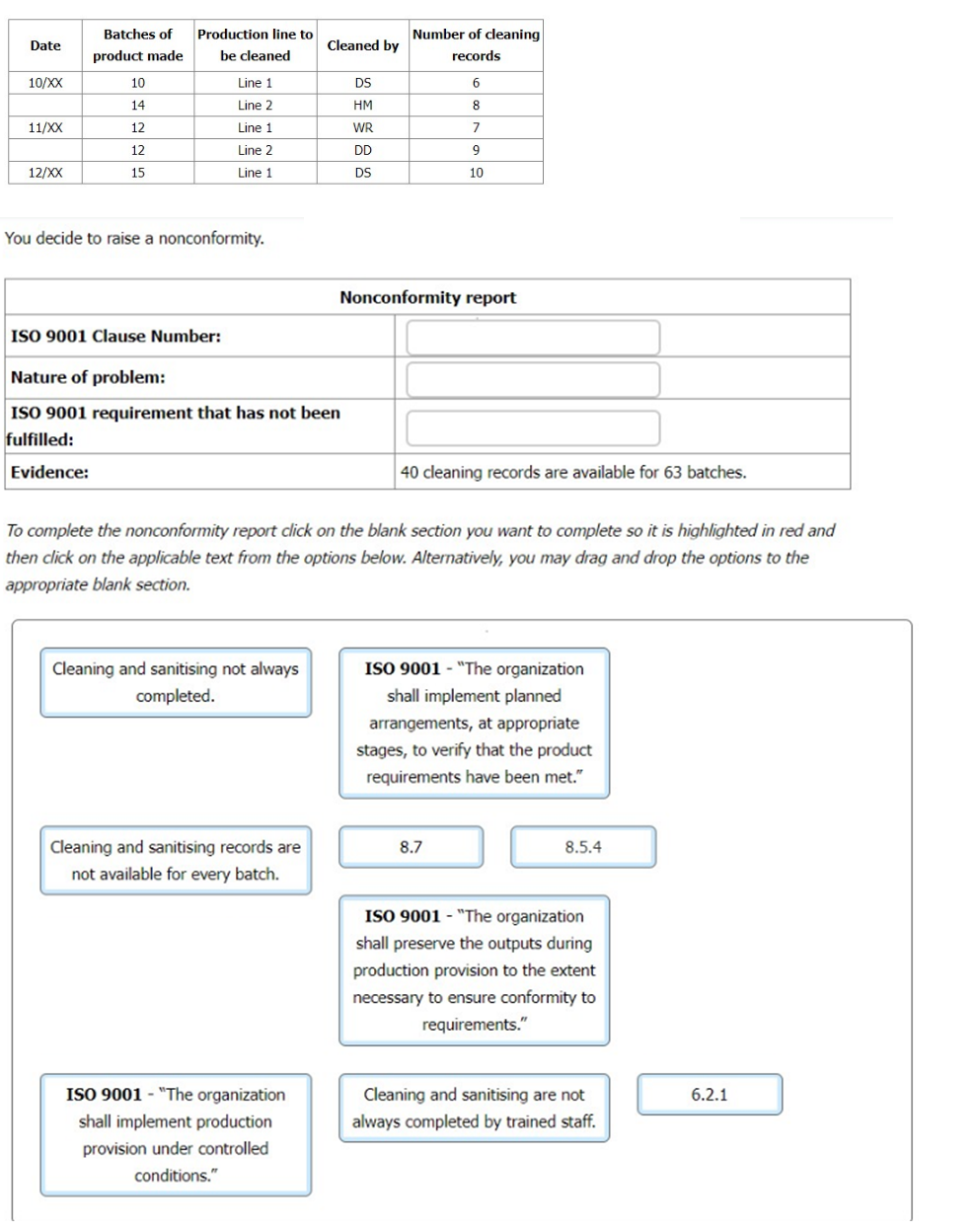 | Date | Batches of product made | Production line to be cleaned | Cleaned by | Number of cleaning records |
|---|---|---|---|---|
| 10/XX | 10 | Line 1 | DS | 6 |
| | 14 | Line 2 | HM | 8 |
| 11/XX | 12 | Line 1 | WR | 7 |
| | 12 | Line 2 | DD | 9 |
| 12/XX | 15 | Line 1 | DS | 10 |

You decide to raise a nonconformity.

| Nonconformity report | |
|---|---|
| ISO 9001 Clause Number: | |
| Nature of problem: | |
| ISO 9001 requirement that has not been fulfilled: | |
| Evidence: | 40 cleaning records are available for 63 batches. |

To complete the nonconformity report click on the blank section you want to complete so it is highlighted in red and then click on the applicable text from the options below. Alternatively, you may drag and drop the options to the appropriate blank section.

Cleaning and sanitising not always completed.

ISO 9001 - "The organization shall implement planned arrangements, at appropriate stages, to verify that the product requirements have been met."

Cleaning and sanitising records are not available for every batch.

8.7

8.5.4

ISO 9001 - "The organization shall preserve the outputs during production provision to the extent necessary to ensure conformity to requirements."

ISO 9001 - "The organization shall implement production provision under controlled conditions."

Cleaning and sanitising are not always completed by trained staff.

6.2.1