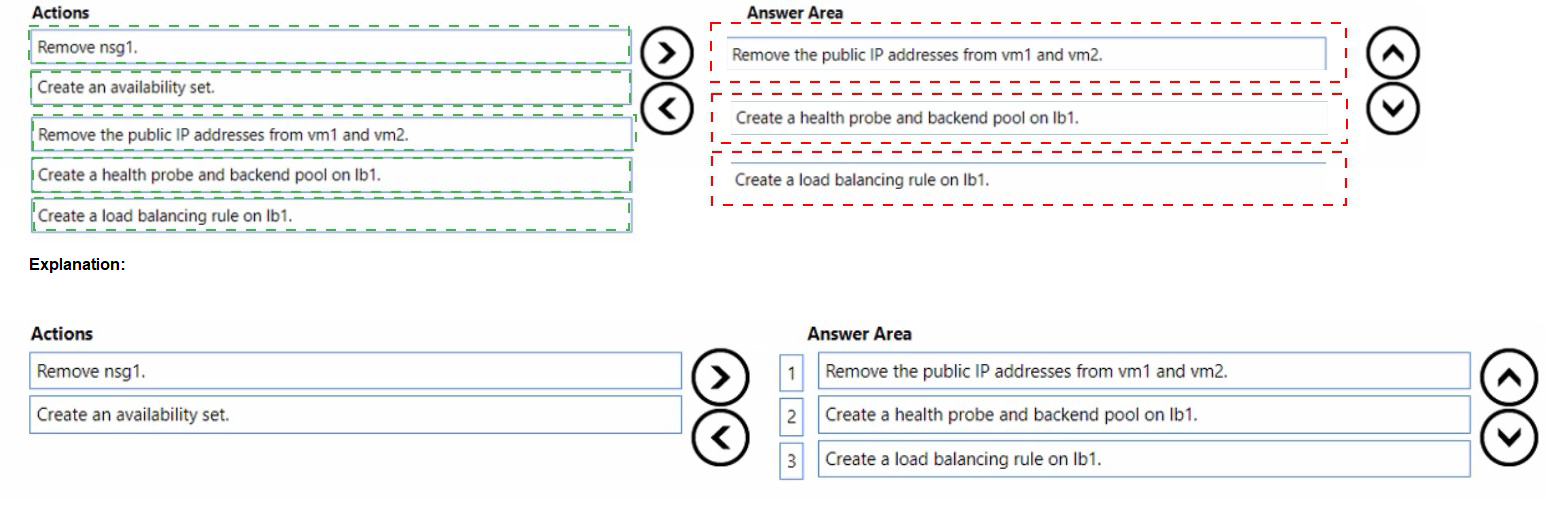 Actions

Remove nsg1.

Create an availability set.

Remove the public IP addresses from vm1 and vm2.

Create a health probe and backend pool on lb1.

Create a load balancing rule on lb1.

Answer Area

Remove the public IP addresses from vm1 and vm2.

Create a health probe and backend pool on lb1.

Create a load balancing rule on lb1.

Explanation:

Actions

Remove nsg1.

Create an availability set.

Answer Area

1 Remove the public IP addresses from vm1 and vm2.

2 Create a health probe and backend pool on lb1.

3 Create a load balancing rule on lb1.