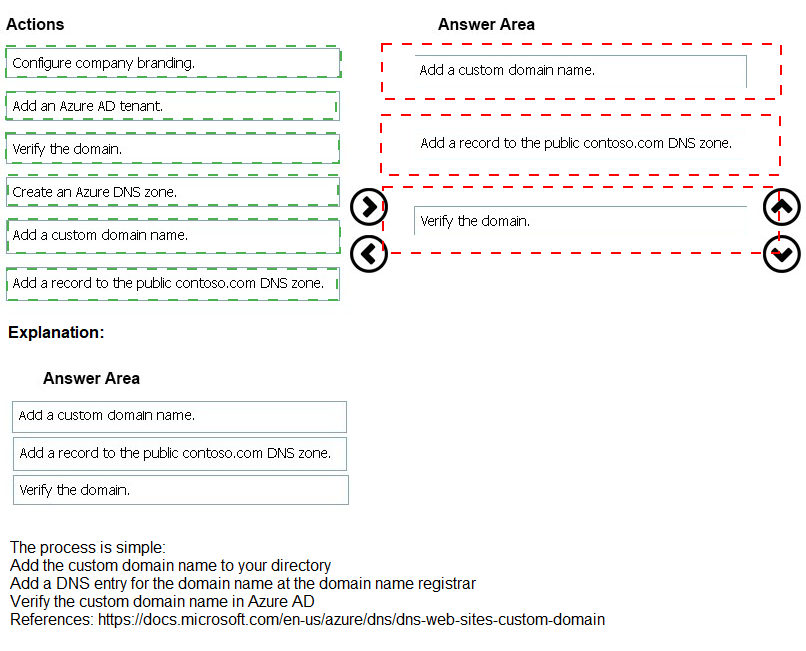 Actions

Configure company branding.

Add an Azure AD tenant.

Verify the domain.

Create an Azure DNS zone.

Add a custom domain name.

Add a record to the public contoso.com DNS zone.

Answer Area

Add a custom domain name.

Add a record to the public contoso.com DNS zone.

Verify the domain.

Explanation:

Answer Area

Add a custom domain name.

Add a record to the public contoso.com DNS zone.

Verify the domain.

The process is simple:
Add the custom domain name to your directory
Add a DNS entry for the domain name at the domain name registrar
Verify the custom domain name in Azure AD
References: https://docs.microsoft.com/en-us/azure/dns/dns-web-sites-custom-domain