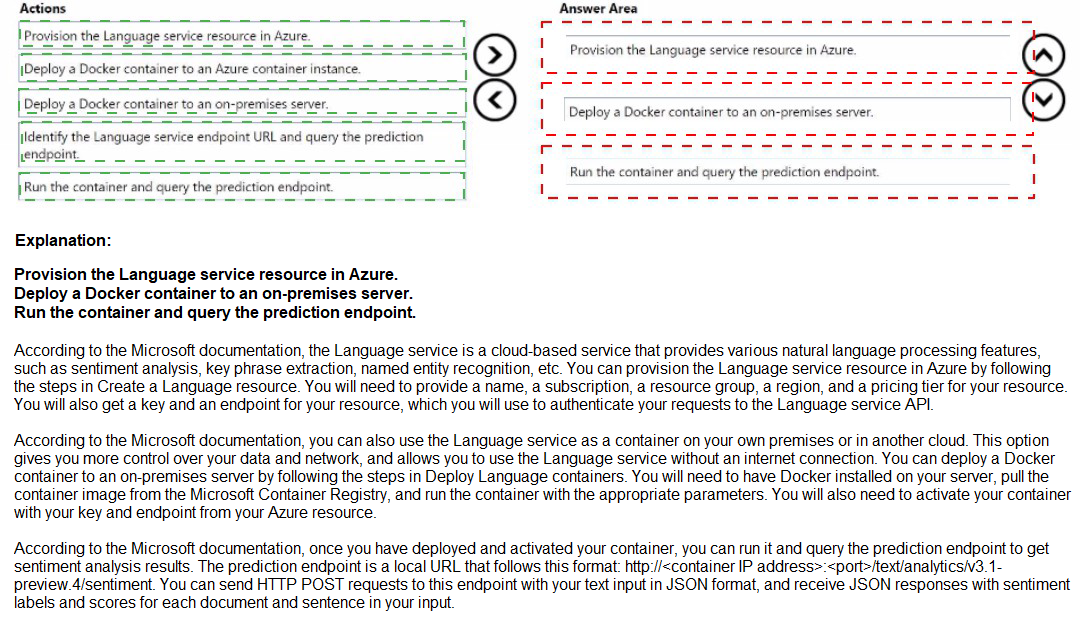 Actions

Provision the Language service resource in Azure.

Deploy a Docker container to an Azure container instance.

Deploy a Docker container to an on-premises server.

Identify the Language service endpoint URL and query the prediction endpoint.

Run the container and query the prediction endpoint.

Answer Area

Provision the Language service resource in Azure.

Deploy a Docker container to an on-premises server.

Run the container and query the prediction endpoint.

Explanation:

Provision the Language service resource in Azure.
Deploy a Docker container to an on-premises server.
Run the container and query the prediction endpoint.

According to the Microsoft documentation, the Language service is a cloud-based service that provides various natural language processing features, such as sentiment analysis, key phrase extraction, named entity recognition, etc. You can provision the Language service resource in Azure by following the steps in Create a Language resource. You will need to provide a name, a subscription, a resource group, a region, and a pricing tier for your resource. You will also get a key and an endpoint for your resource, which you will use to authenticate your requests to the Language service API.

According to the Microsoft documentation, you can also use the Language service as a container on your own premises or in another cloud. This option gives you more control over your data and network, and allows you to use the Language service without an internet connection. You can deploy a Docker container to an on-premises server by following the steps in Deploy Language containers. You will need to have Docker installed on your server, pull the container image from the Microsoft Container Registry, and run the container with the appropriate parameters. You will also need to activate your container with your key and endpoint from your Azure resource.

According to the Microsoft documentation, once you have deployed and activated your container, you can run it and query the prediction endpoint to get sentiment analysis results. The prediction endpoint is a local URL that follows this format: http://<container IP address>:<port>/text/analytics/v3.1-preview.4/sentiment. You can send HTTP POST requests to this endpoint with your text input in JSON format, and receive JSON responses with sentiment labels and scores for each document and sentence in your input.