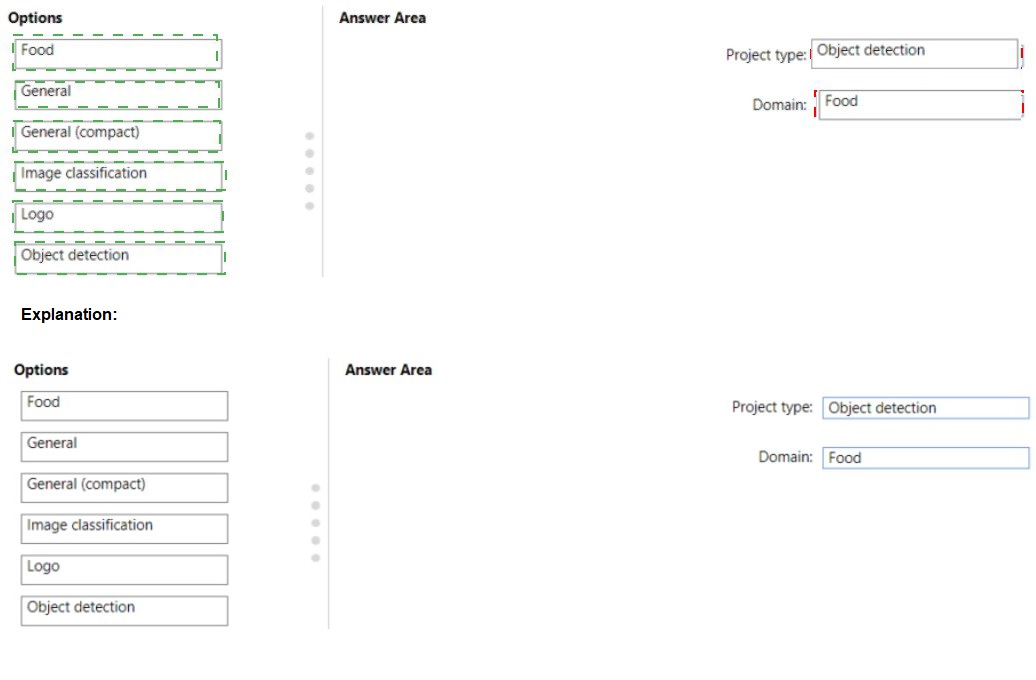 Options

Food

General

General (compact)

Image classification

Logo

Object detection

Answer Area

Project type: Object detection

Domain: Food

Explanation:

Options

Food

General

General (compact)

Image classification

Logo

Object detection

Answer Area

Project type: Object detection

Domain: Food