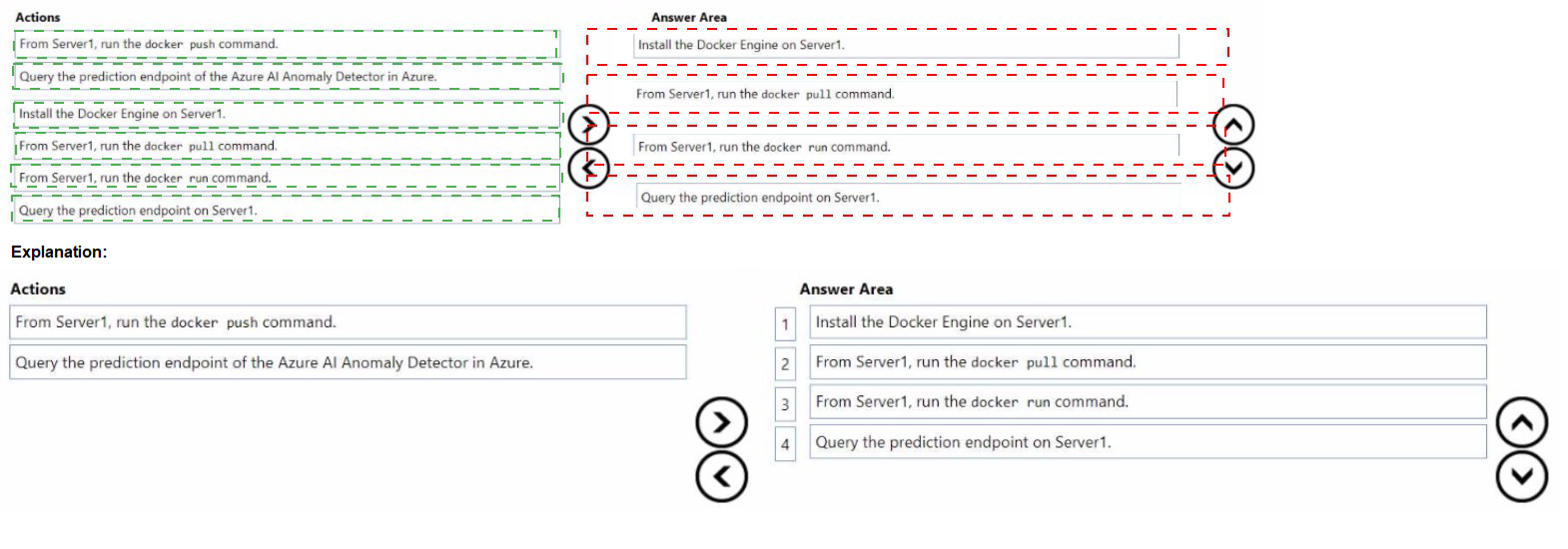 Actions

From Server1, run the docker push command.

Query the prediction endpoint of the Azure AI Anomaly Detector in Azure.

Install the Docker Engine on Server1.

From Server1, run the docker pull command.

From Server1, run the docker run command.

Query the prediction endpoint on Server1.

Answer Area

Install the Docker Engine on Server1.

From Server1, run the docker pull command.

From Server1, run the docker run command.

Query the prediction endpoint on Server1.

Explanation:

Actions

From Server1, run the docker push command.

Query the prediction endpoint of the Azure AI Anomaly Detector in Azure.

Answer Area

1 Install the Docker Engine on Server1.

2 From Server1, run the docker pull command.

3 From Server1, run the docker run command.

4 Query the prediction endpoint on Server1.