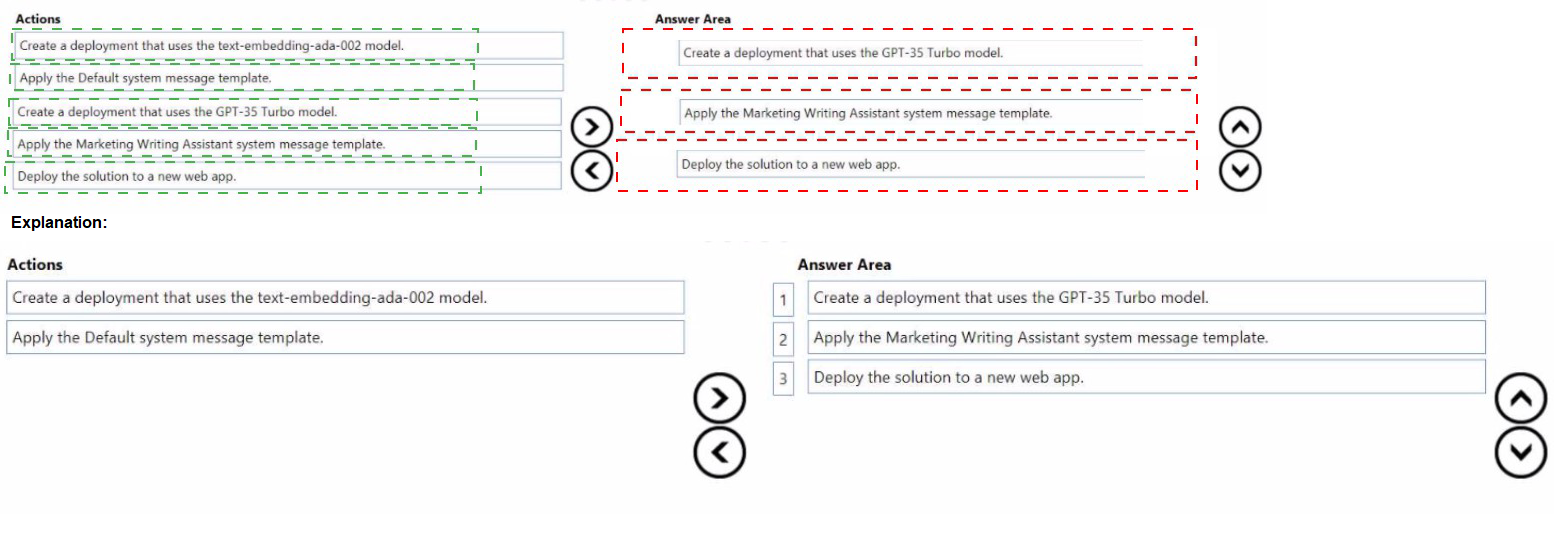 Actions

Create a deployment that uses the text-embedding-ada-002 model.

Apply the Default system message template.

Create a deployment that uses the GPT-35 Turbo model.

Apply the Marketing Writing Assistant system message template.

Deploy the solution to a new web app.

Answer Area

Create a deployment that uses the GPT-35 Turbo model.

Apply the Marketing Writing Assistant system message template.

Deploy the solution to a new web app.

Explanation:

Actions

Create a deployment that uses the text-embedding-ada-002 model.

Apply the Default system message template.

Answer Area

1 Create a deployment that uses the GPT-35 Turbo model.

2 Apply the Marketing Writing Assistant system message template.

3 Deploy the solution to a new web app.